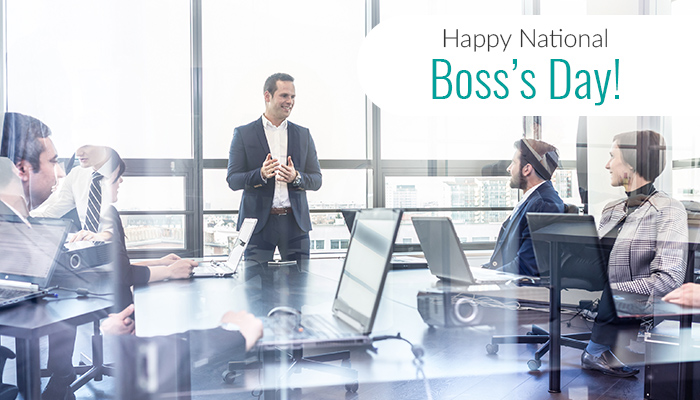 Happy National
Boss's Day!