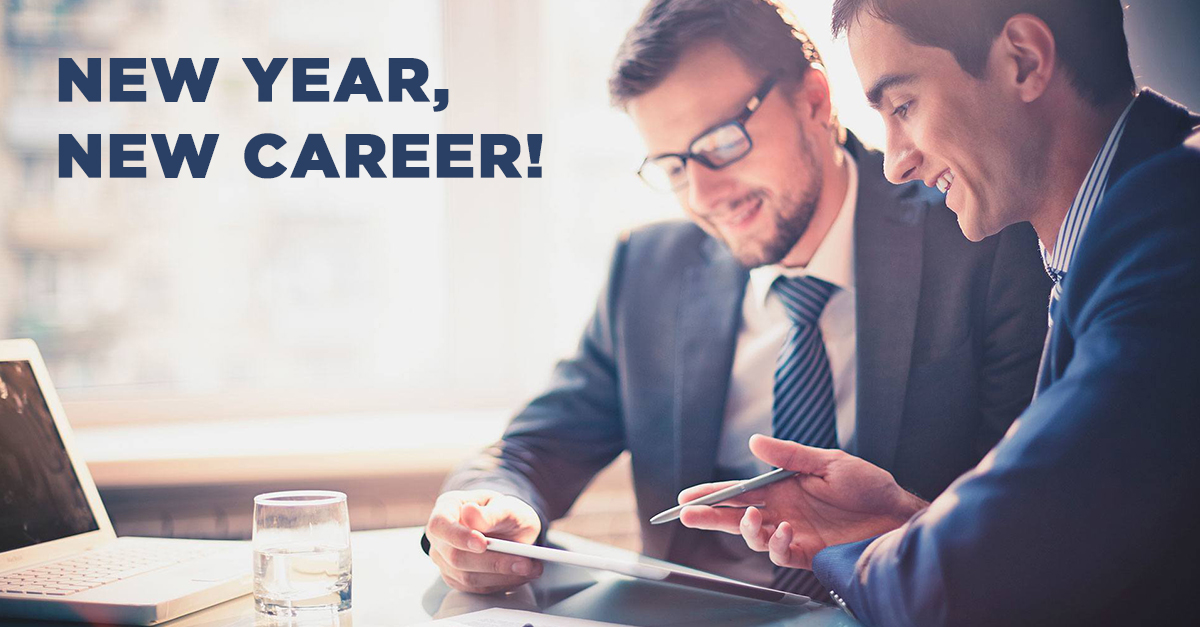 NEW YEAR,
NEW CAREER!