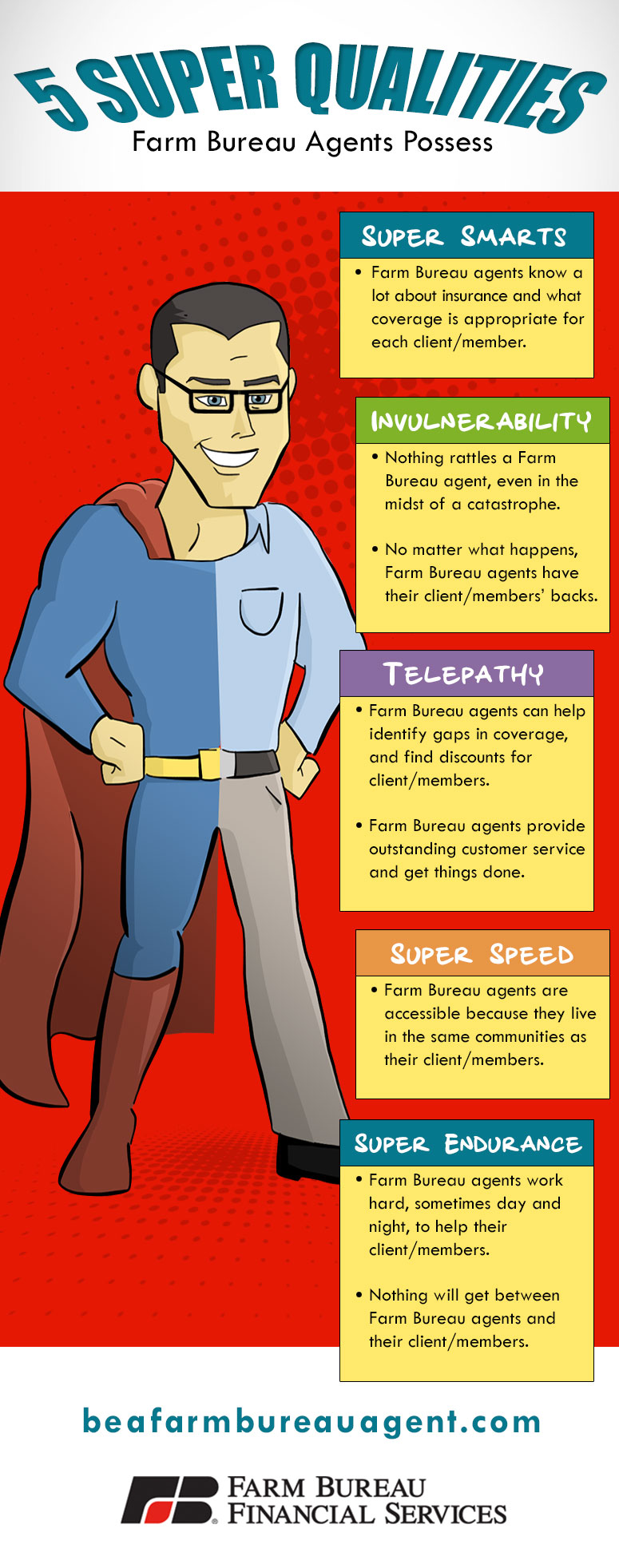 5 SUPER QUALITIES
Farm Bureau Agents Possess

SUPER SMARTS
• Farm Bureau agents know a lot about insurance and what coverage is appropriate for each client/member.

INVULNERABILITY
• Nothing rattles a Farm Bureau agent, even in the midst of a catastrophe.
• No matter what happens, Farm Bureau agents have their client/members' backs.

TELEPATHY
• Farm Bureau agents can help identify gaps in coverage, and find discounts for client/members.
• Farm Bureau agents provide outstanding customer service and get things done.

SUPER SPEED
• Farm Bureau agents are accessible because they live in the same communities as their client/members.

SUPER ENDURANCE
• Farm Bureau agents work hard, sometimes day and night, to help their client/members.
• Nothing will get between Farm Bureau agents and their client/members.

beafarmbureauagent.com

FB FARM BUREAU FINANCIAL SERVICES